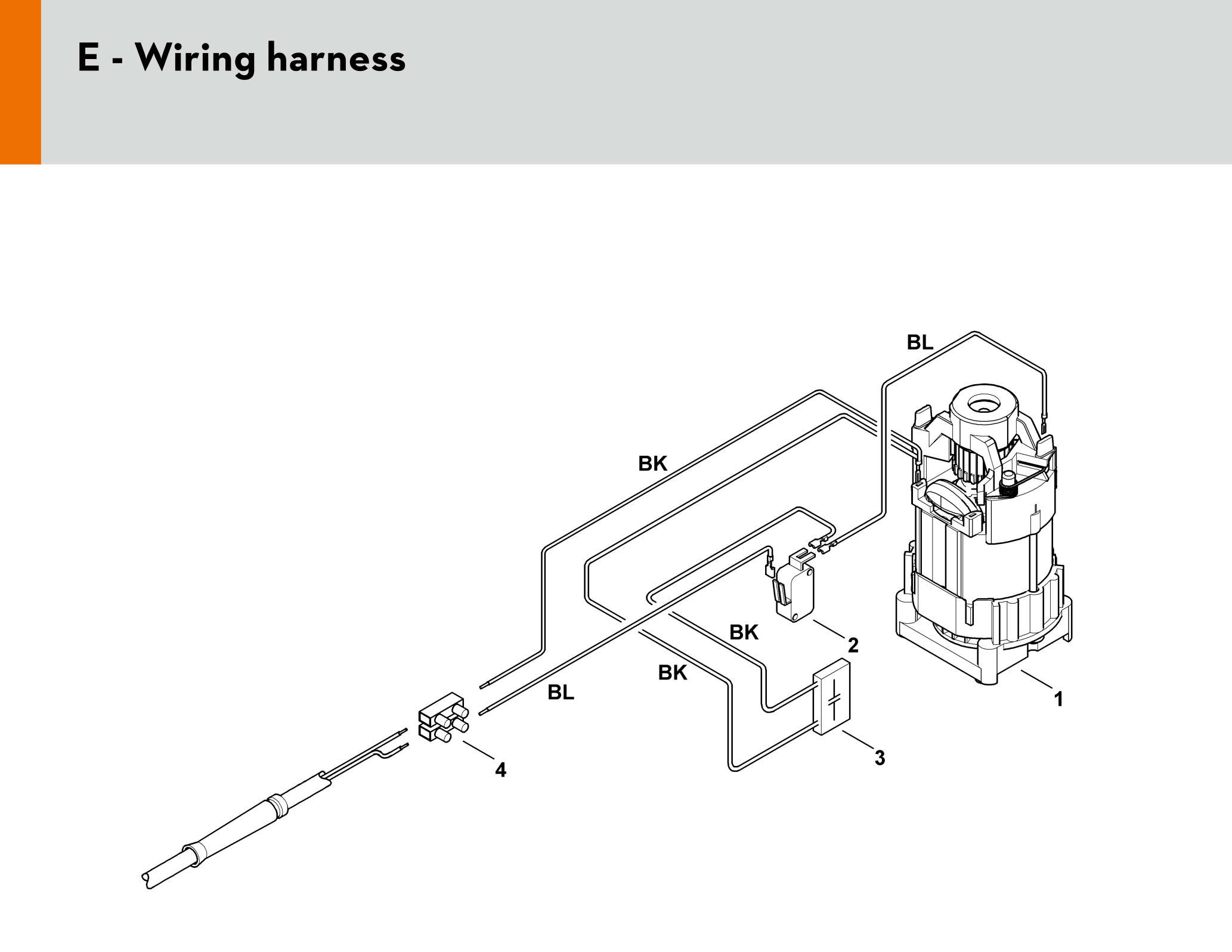 E - Wiring harness

BL

BK

BK

2

BK

BL

1

3

4